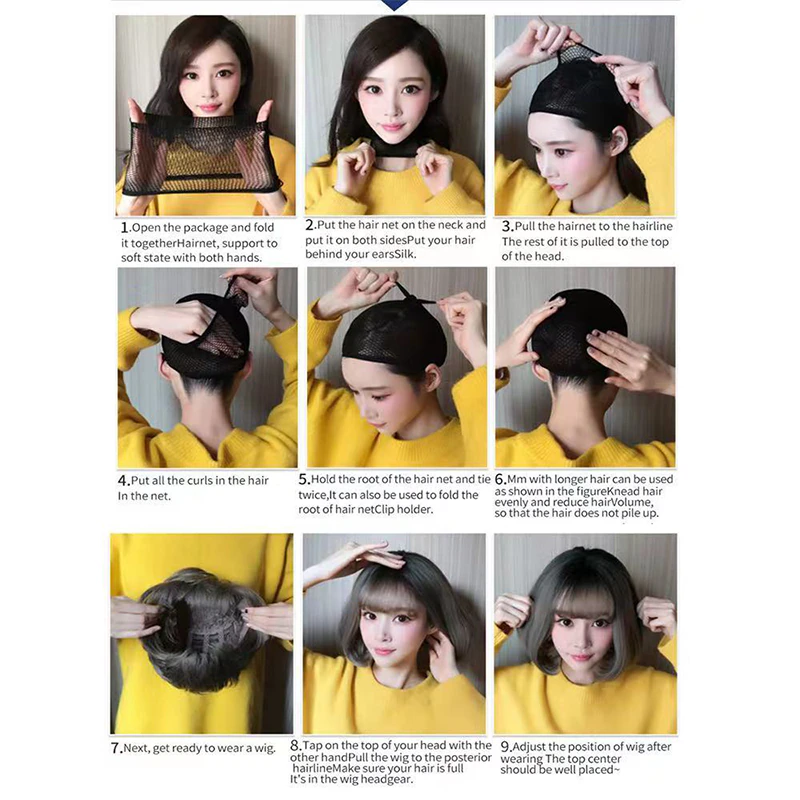 1.Open the package and fold it togetherHairnet, support to soft state with both hands.

2.Put the hair net on the neck and put it on both sidesPut your hair behind your earsSilk.

3.Pull the hairnet to the hairline The rest of it is pulled to the top of the head.

4.Put all the curls in the hair In the net.

5.Hold the root of the hair net and tie twice,It can also be used to fold the root of hair netClip holder.

6.Mm with longer hair can be used as shown in the figureKnead hair evenly and reduce hairVolume, so that the hair does not pile up.

7.Next, get ready to wear a wig.

8.Tap on the top of your head with the other handPull the wig to the posterior hairlineMake sure your hair is full It's in the wig headgear.

9.Adjust the position of wig after wearing The top center should be well placed~